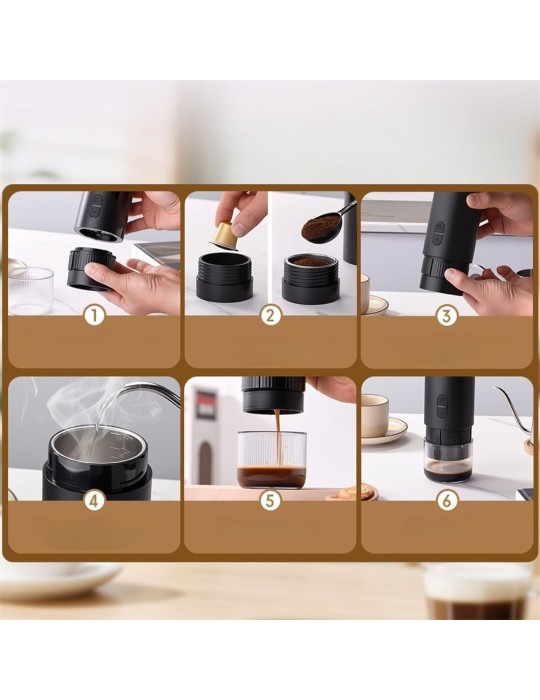 1

2

3

4

5

6